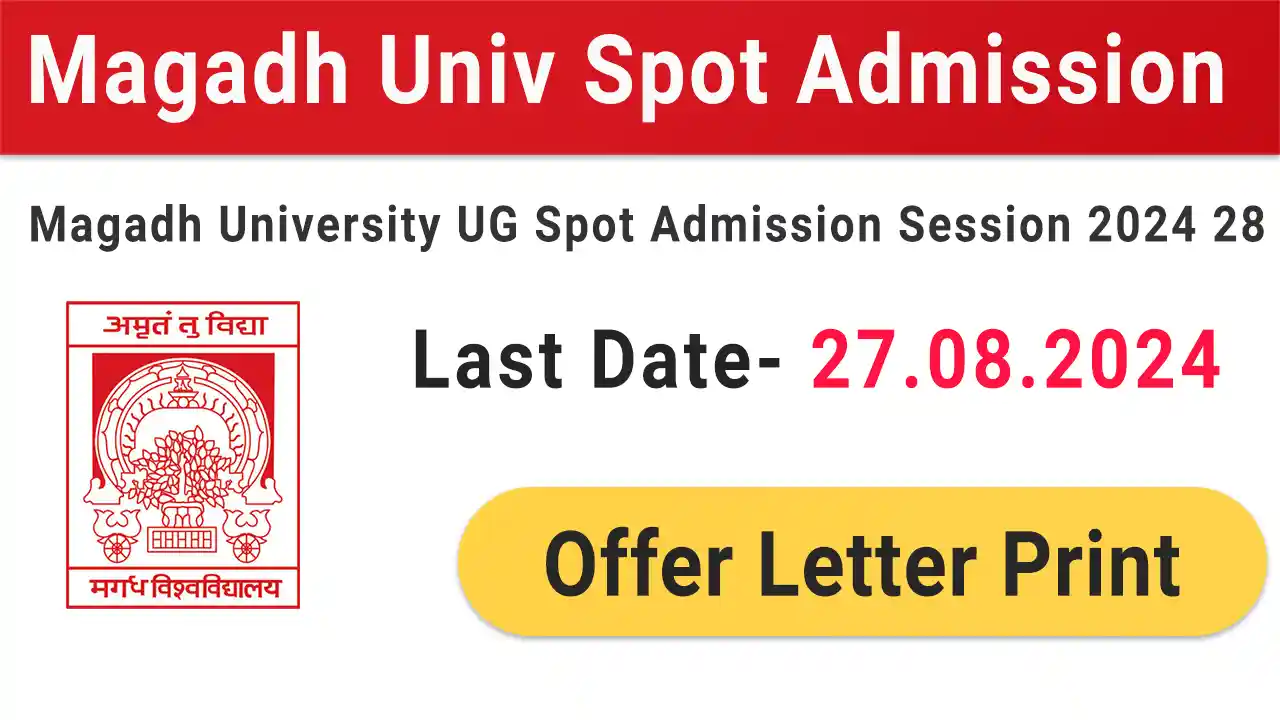 Magadh Univ Spot Admission

Magadh University UG Spot Admission Session 2024 28

अमृतं तु विद्या

मगध विश्वविद्यालय

Last Date- 27.08.2024

Offer Letter Print